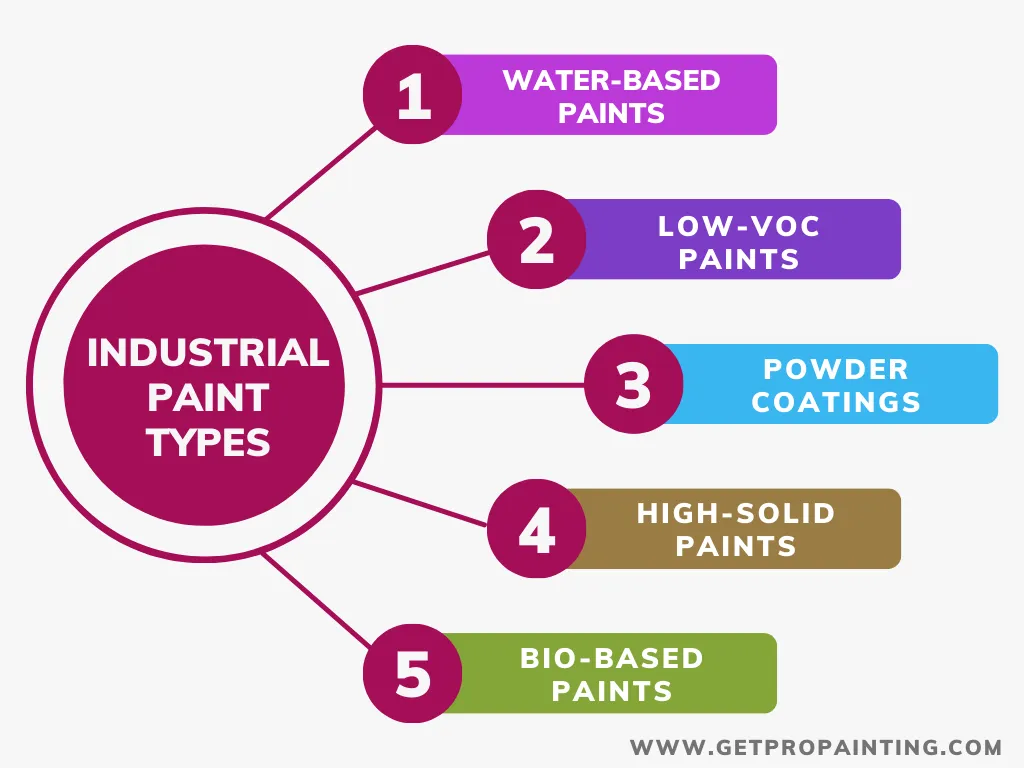 INDUSTRIAL PAINT TYPES

1 WATER-BASED PAINTS

2 LOW-VOC PAINTS

3 POWDER COATINGS

4 HIGH-SOLID PAINTS

5 BIO-BASED PAINTS

WWW.GETPROPAINTING.COM